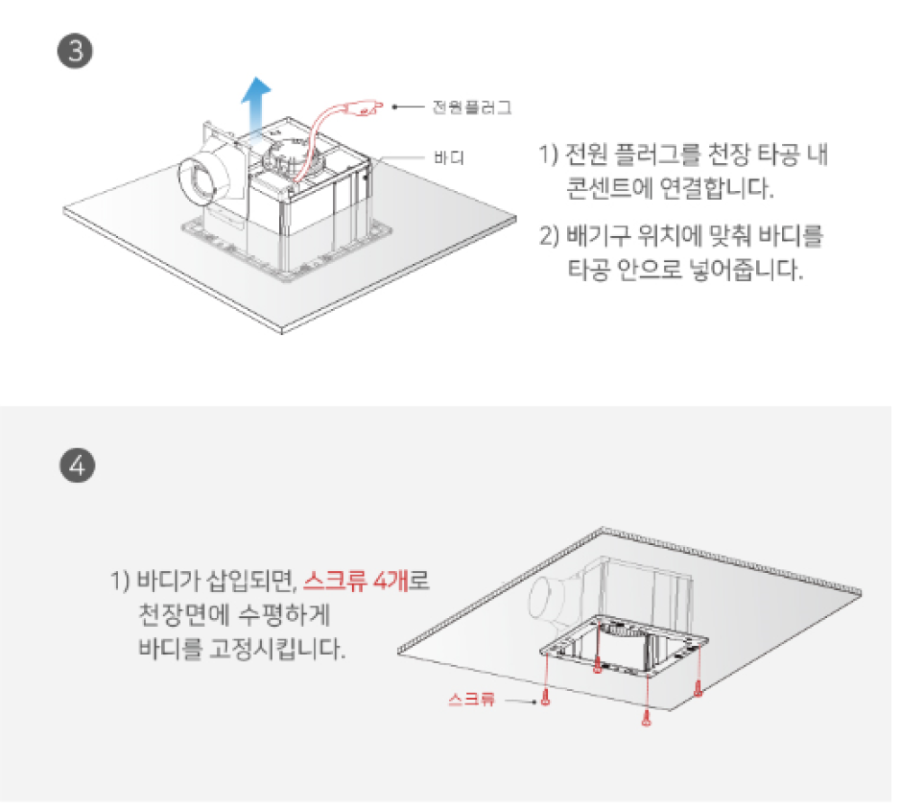 3

전원플러그

바디

1) 전원 플러그를 천장 타공 내 콘센트에 연결합니다.

2) 배기구 위치에 맞춰 바디를 타공 안으로 넣어줍니다.

4

1) 바디가 삽입되면, 스크류 4개로 천장면에 수평하게 바디를 고정시킵니다.

스크류